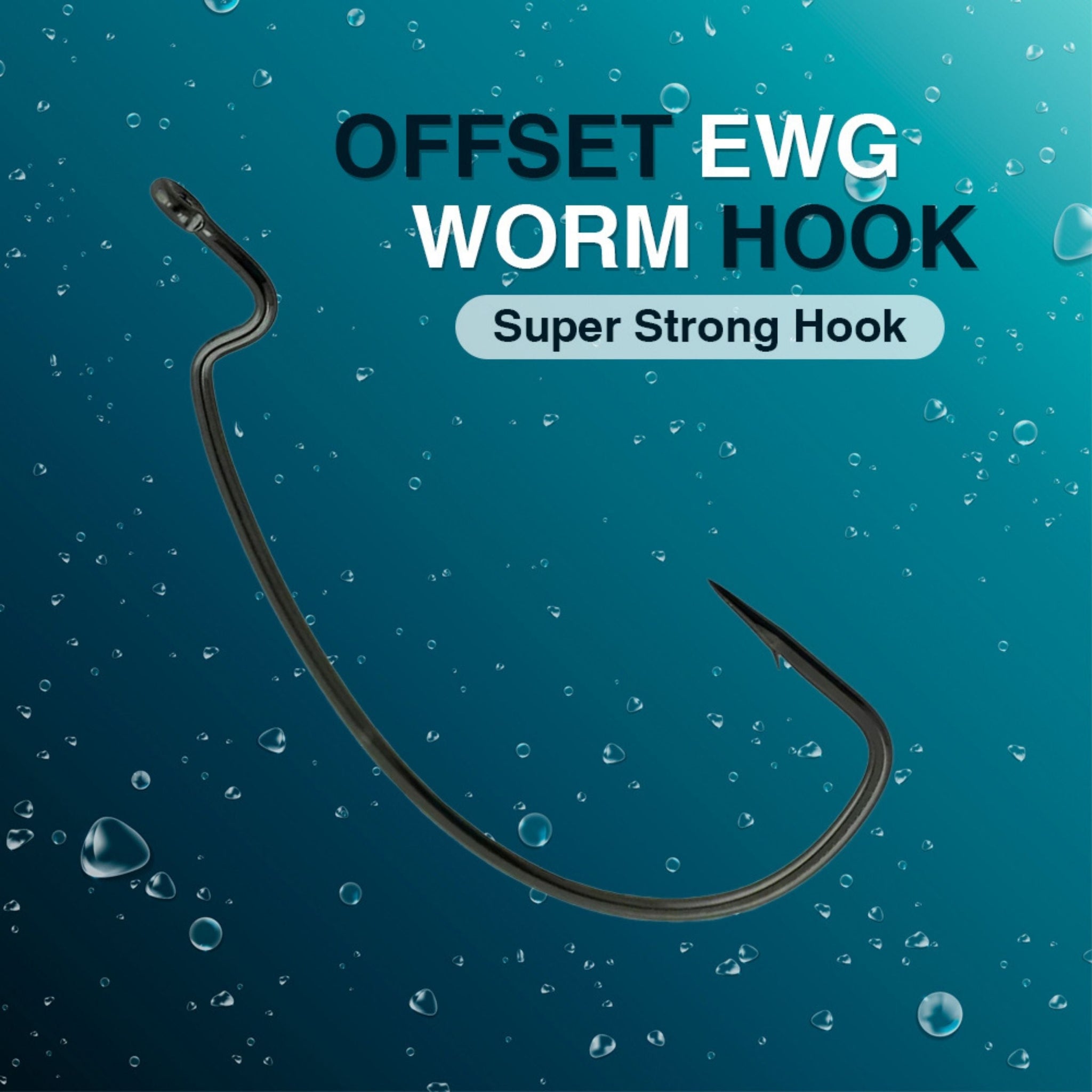 OFFSET EWG
WORM HOOK

Super Strong Hook