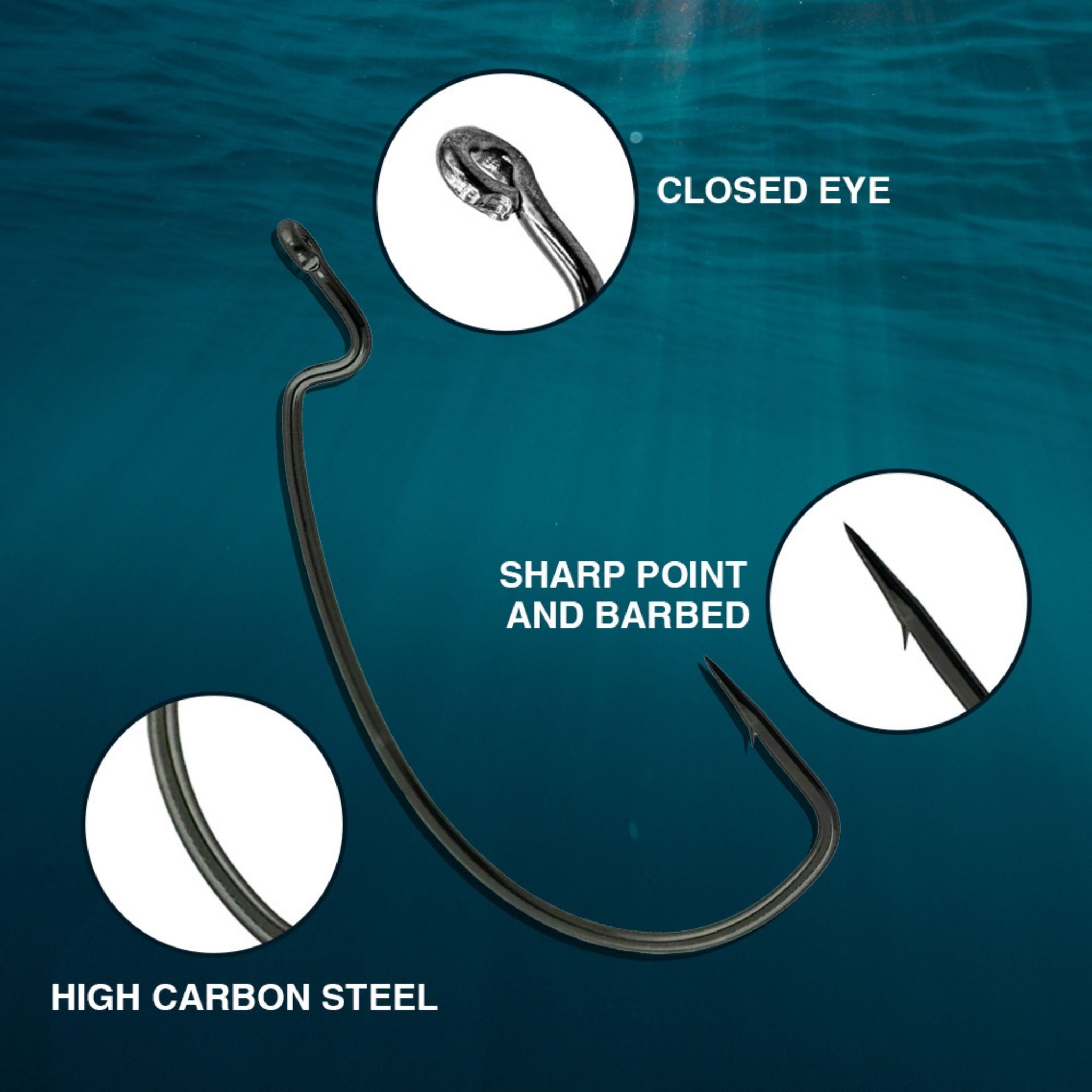 CLOSED EYE

SHARP POINT AND BARBED

HIGH CARBON STEEL