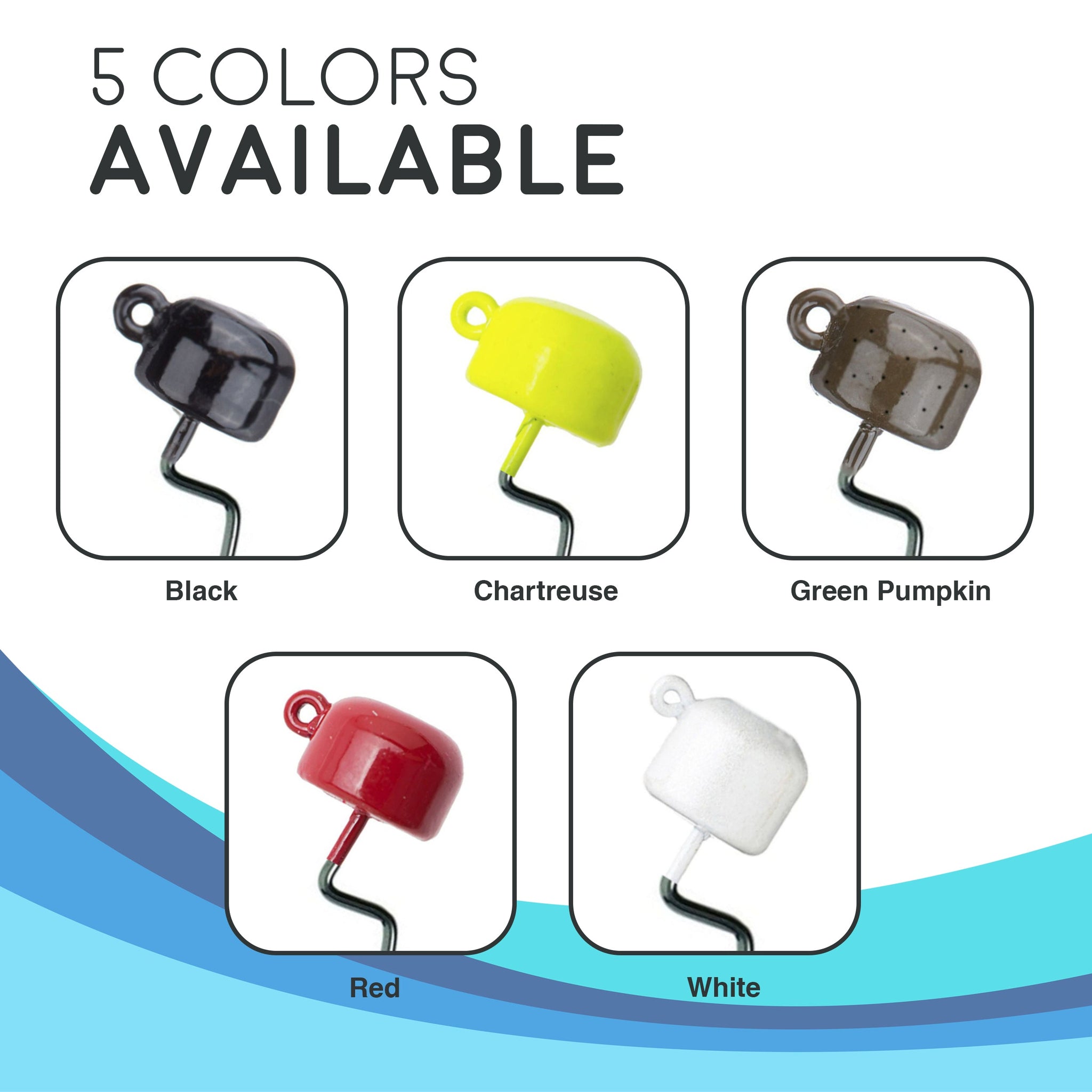 5 COLORS
AVAILABLE

Black

Chartreuse

Green Pumpkin

Red

White