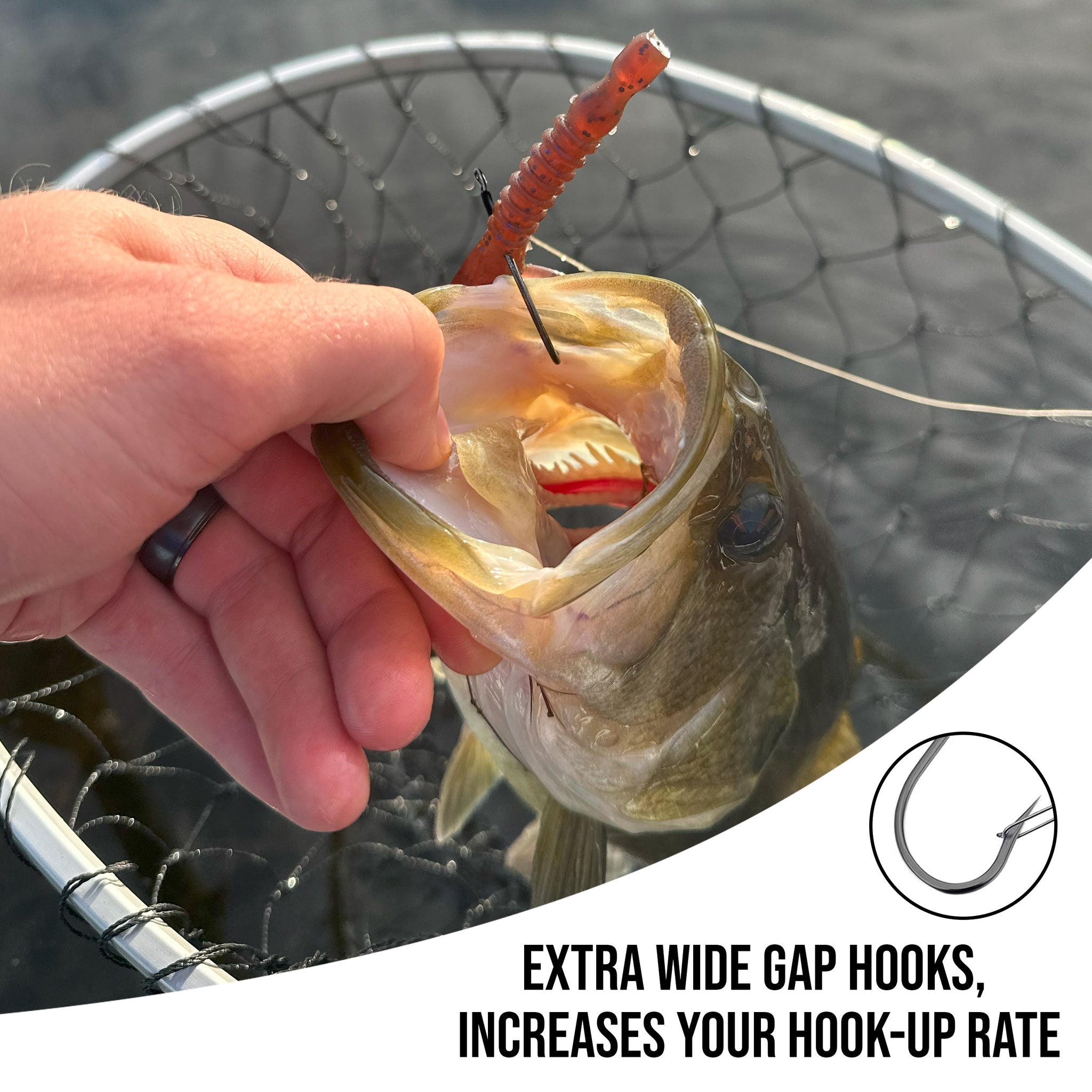 EXTRA WIDE GAP HOOKS, INCREASES YOUR HOOK-UP RATE