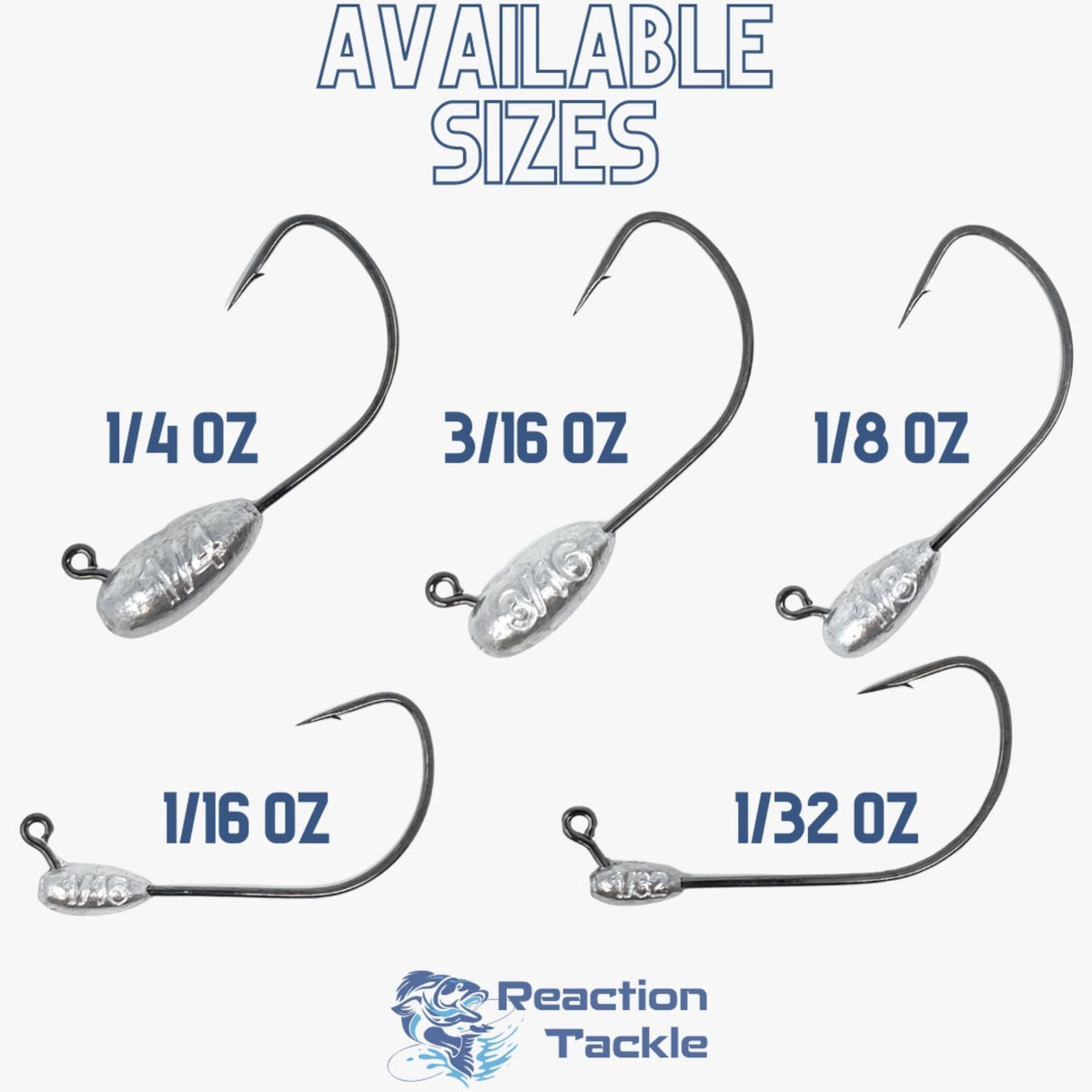 AVAILABLE SIZES

1/4 OZ

1/4

3/16 OZ

3/16

1/8 OZ

1/8

1/16 OZ

1/16

1/32 OZ

1/32

Reaction Tackle