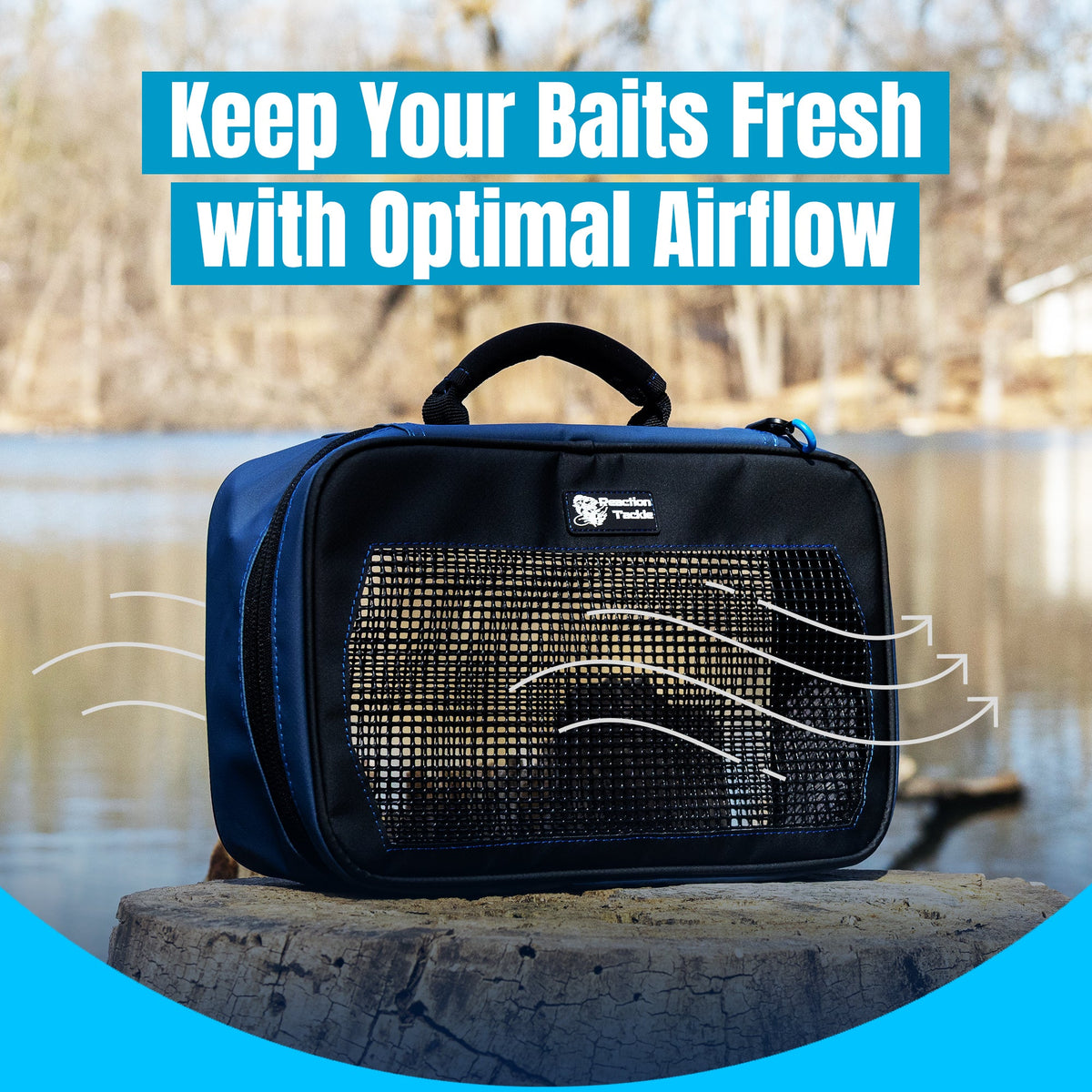 Keep Your Baits Fresh with Optimal Airflow

Reaction Tackle