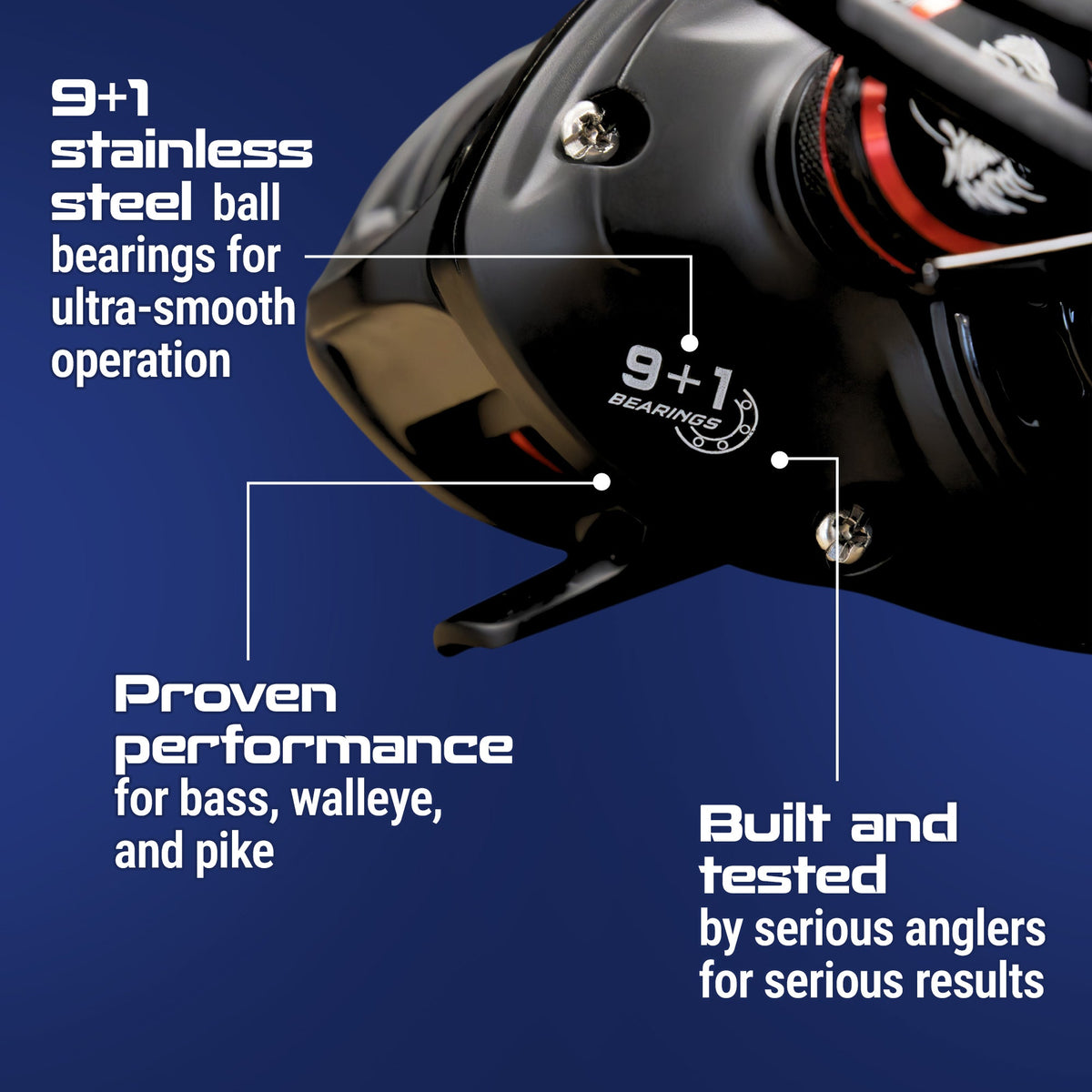 9+1 stainless steel ball bearings for ultra-smooth operation

9+1
BEARINGS

Proven performance for bass, walleye, and pike

Built and tested by serious anglers for serious results