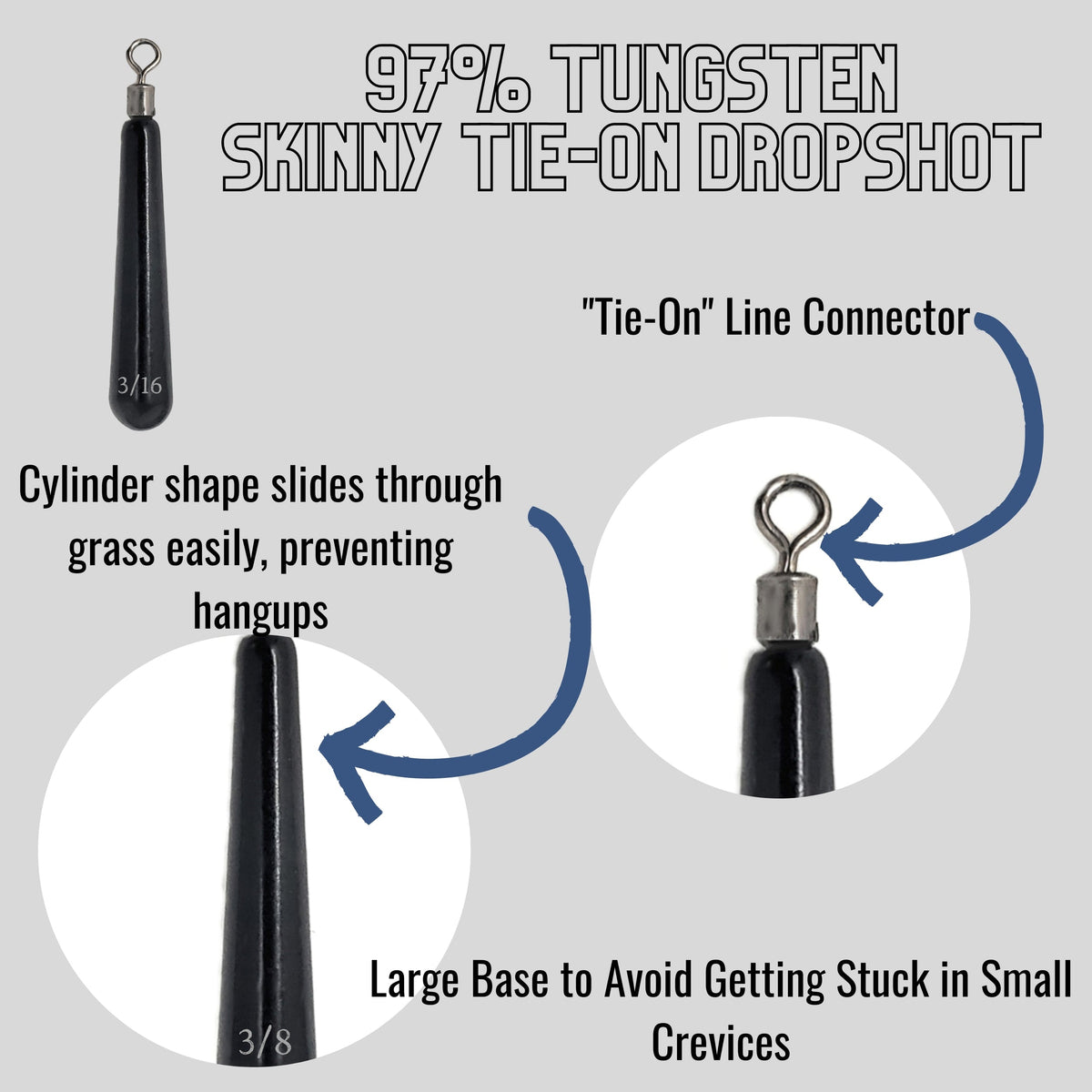 97% TUNGSTEN
SKINNY TIE-ON DROPSHOT

3/16

"Tie-On" Line Connector

Cylinder shape slides through grass easily, preventing hangups

3/8

Large Base to Avoid Getting Stuck in Small Crevices