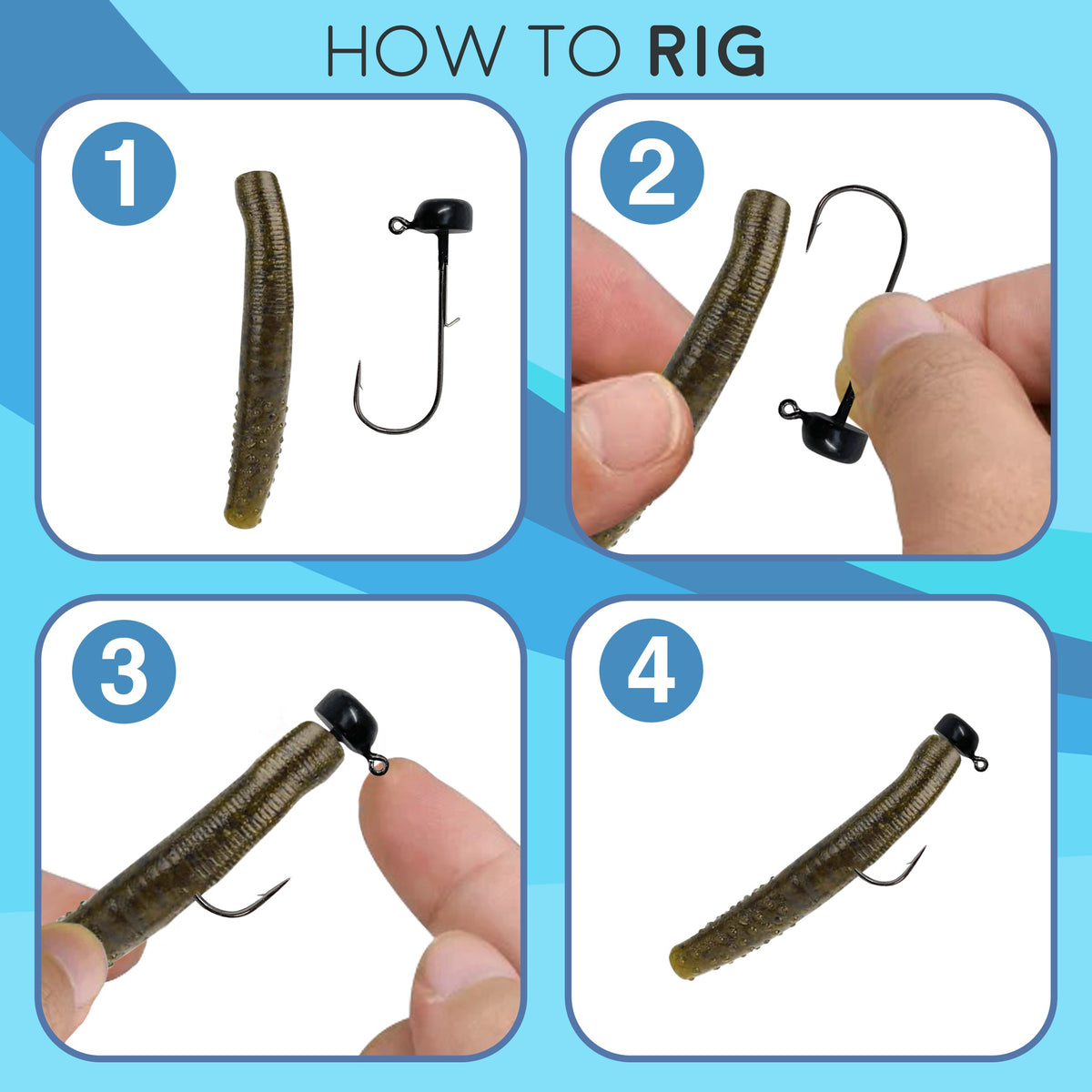 HOW TO RIG

1

2

3

4